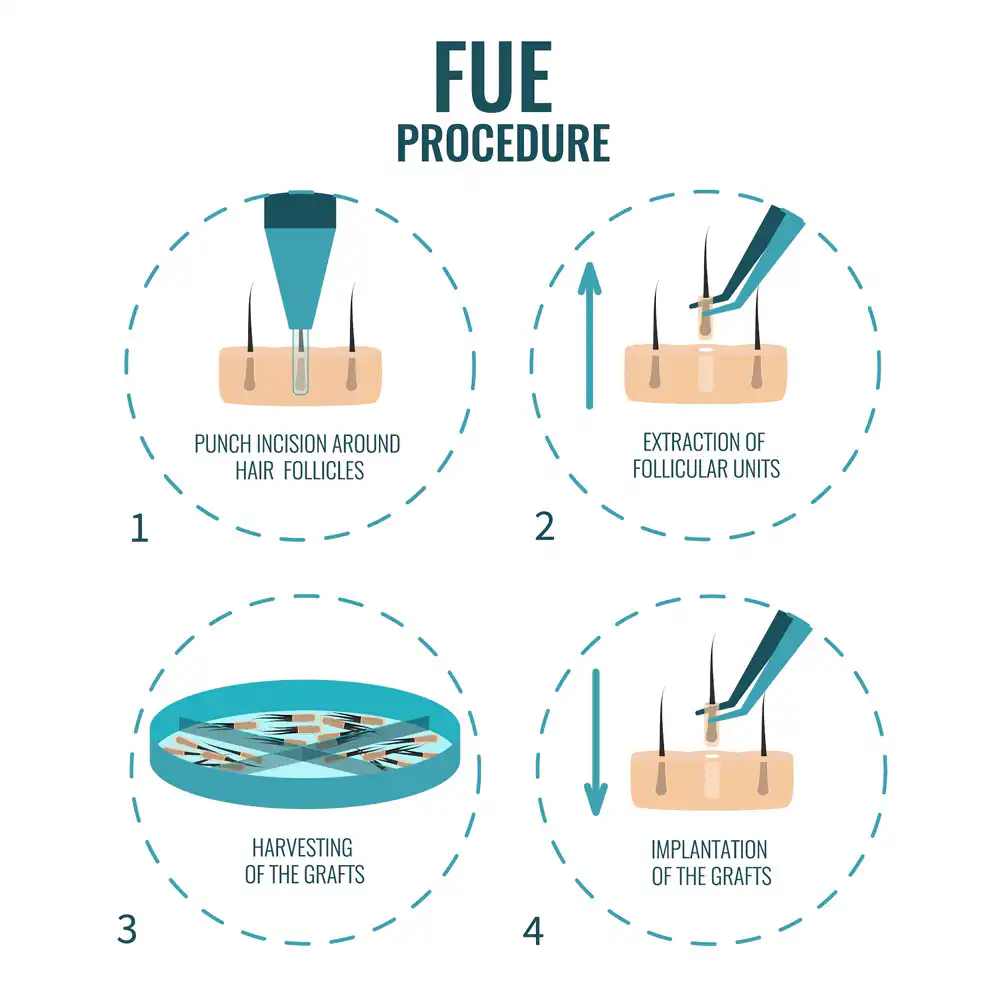 FUE
PROCEDURE

PUNCH INCISION AROUND HAIR FOLLICLES

1

EXTRACTION OF FOLLICULAR UNITS

2

HARVESTING OF THE GRAFTS

3

IMPLANTATION OF THE GRAFTS

4